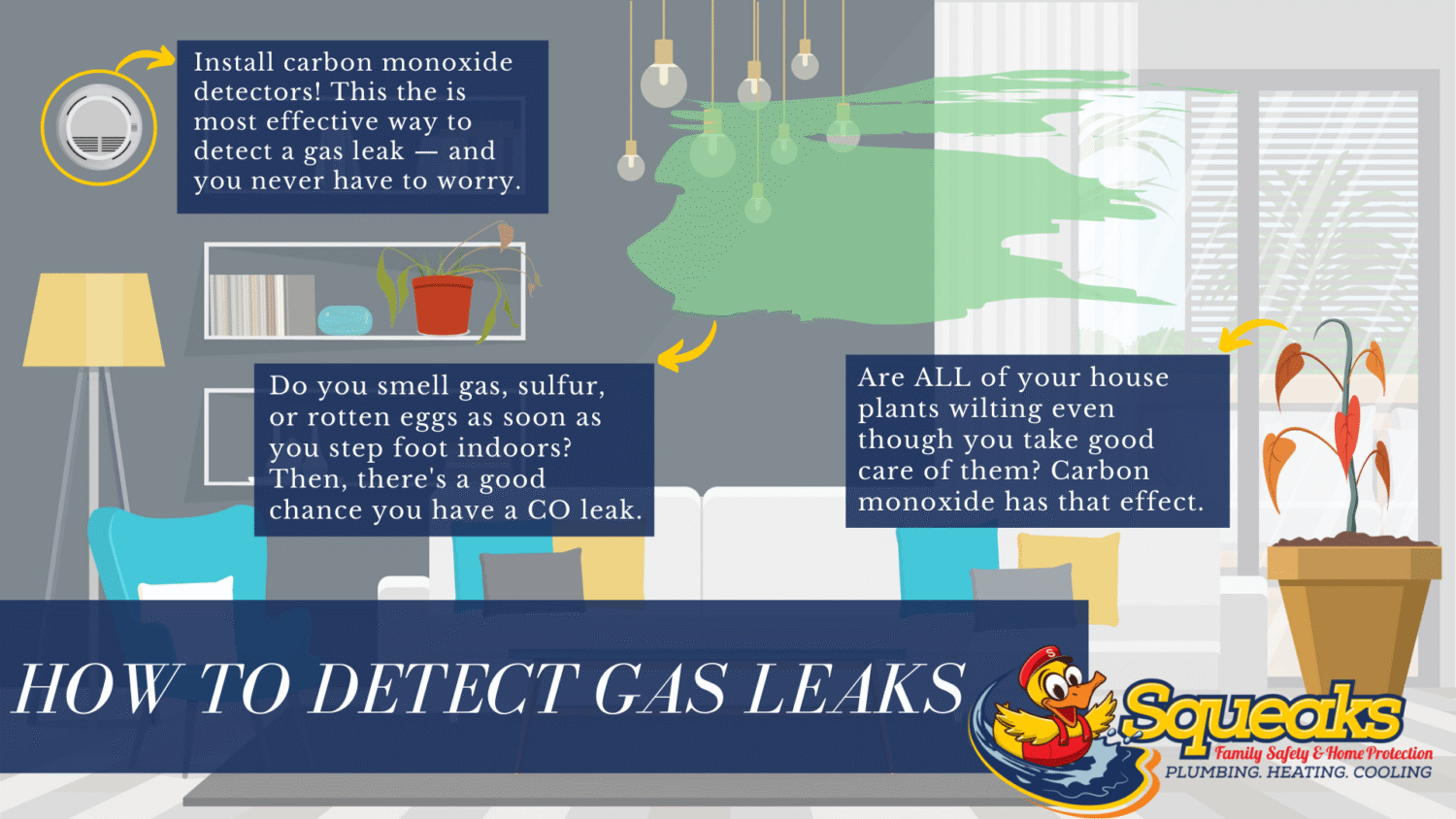 Install carbon monoxide detectors! This the is most effective way to detect a gas leak — and you never have to worry.

Do you smell gas, sulfur, or rotten eggs as soon as you step foot indoors? Then, there's a good chance you have a CO leak.

Are ALL of your house plants wilting even though you take good care of them? Carbon monoxide has that effect.

HOW TO DETECT GAS LEAKS

S

Squeaks
Family Safety & Home Protection
PLUMBING. HEATING. COOLING